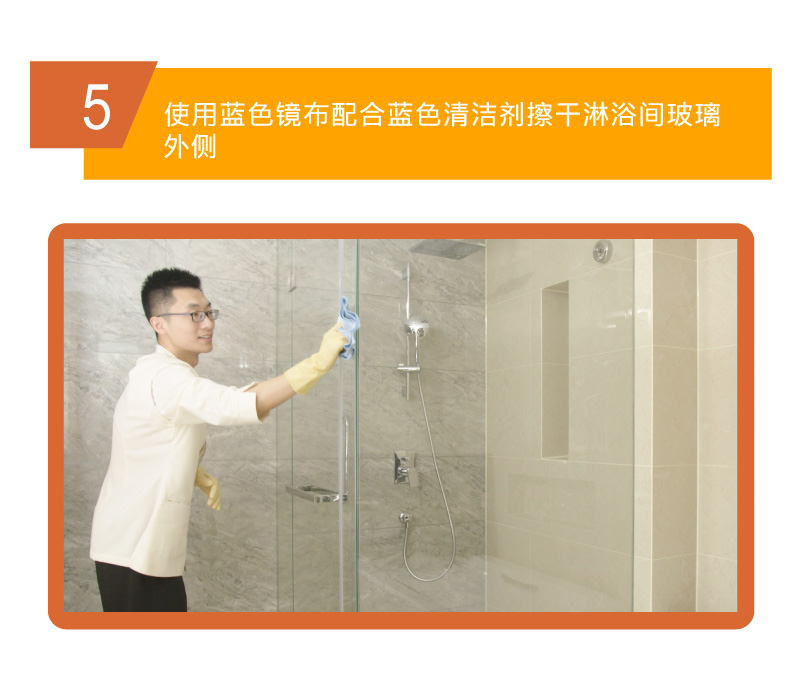 5

使用蓝色镜布配合蓝色清洁剂擦干淋浴间玻璃外侧