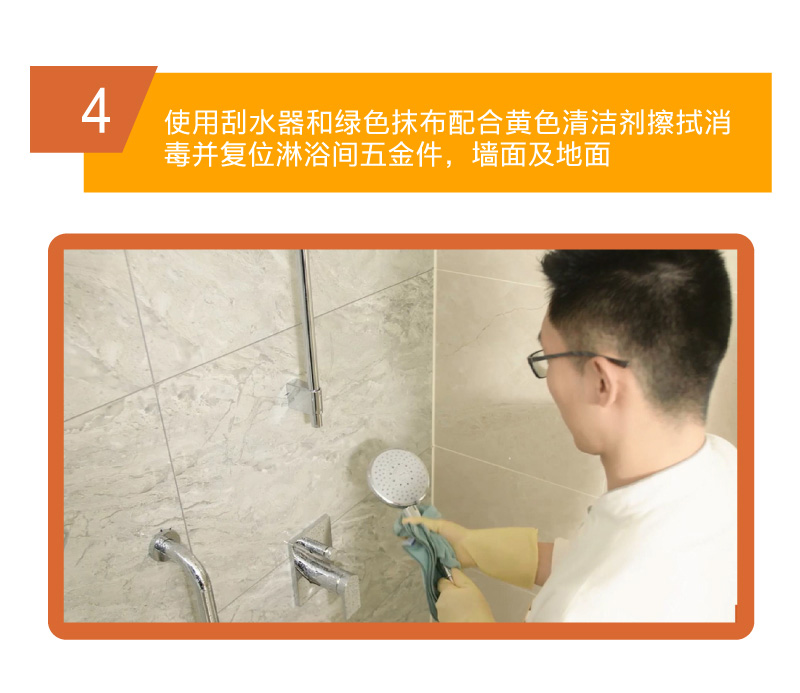 4

使用刮水器和绿色抹布配合黄色清洁剂擦拭消毒并复位淋浴间五金件，墙面及地面