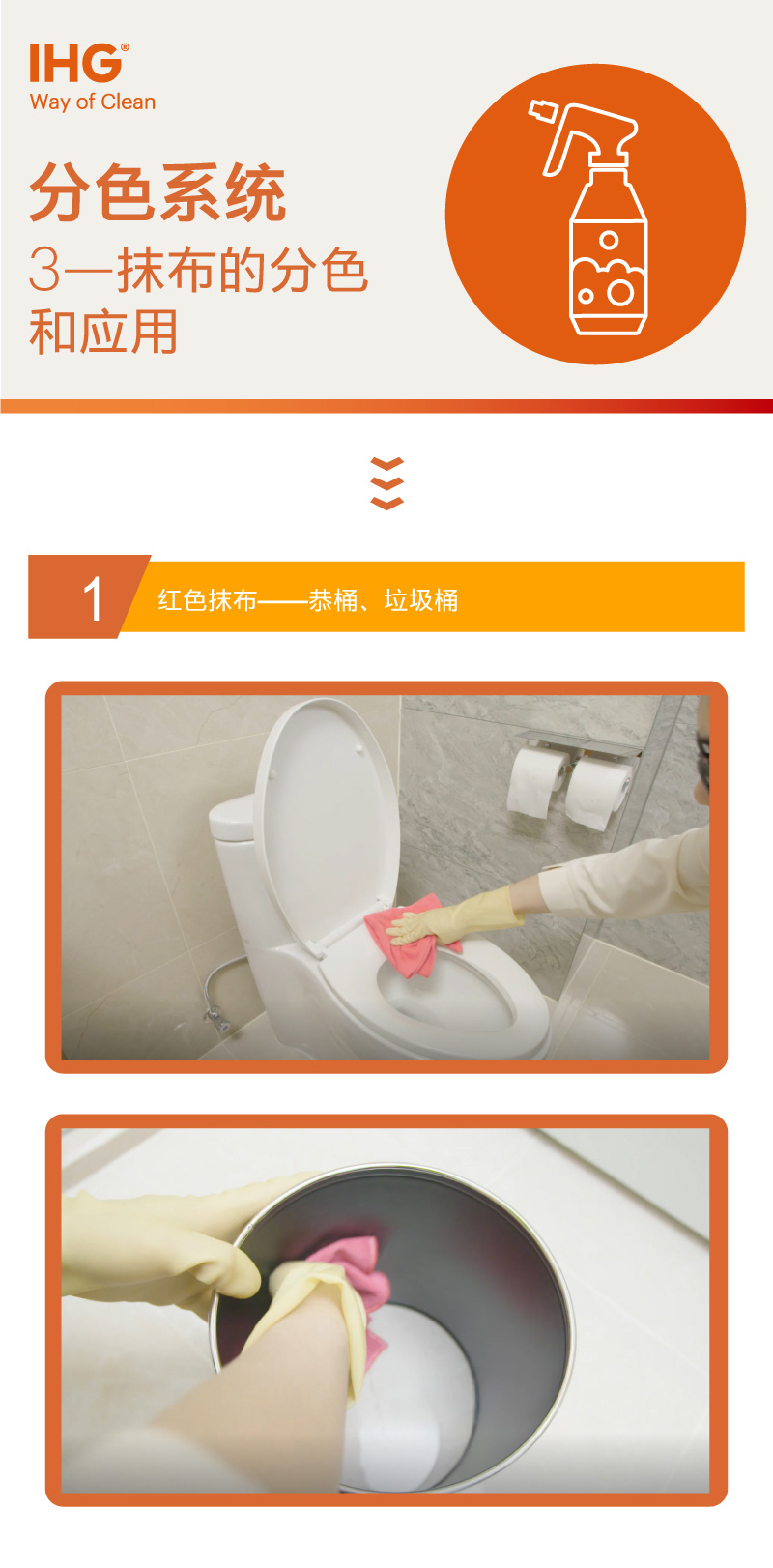 IHG®
Way of Clean

分色系统
3—抹布的分色和应用

1 红色抹布——恭桶、垃圾桶