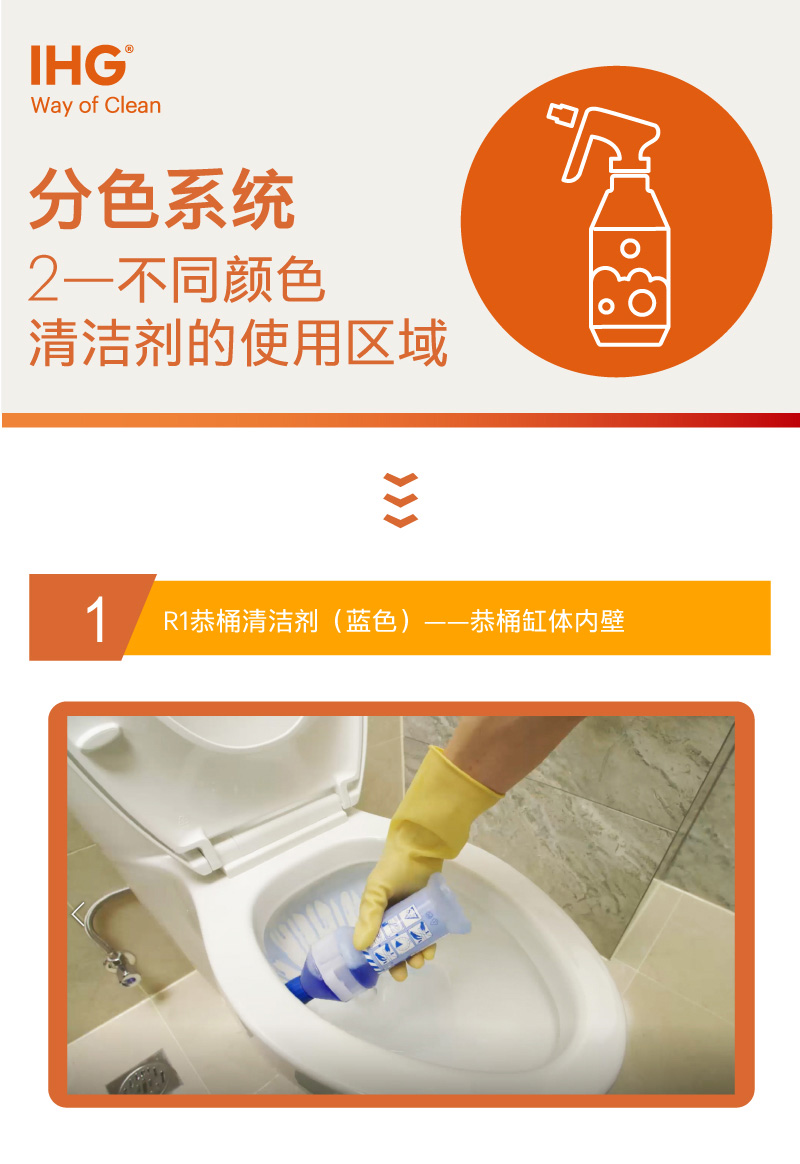 IHG®
Way of Clean

分色系统
2—不同颜色
清洁剂的使用区域

1
R1恭桶清洁剂（蓝色）——恭桶缸体内壁